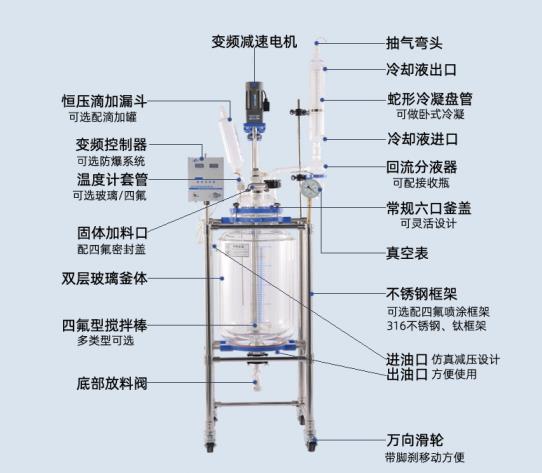 变频减速电机

恒压滴加漏斗
可选配滴加罐

变频控制器
可选防爆系统

温度计套管
可选玻璃/四氟

固体加料口
配四氟密封盖

双层玻璃釜体

四氟型搅拌棒
多类型可选

底部放料阀

抽气弯头

冷却液出口

蛇形冷凝盘管
可做卧式冷凝

冷却液进口

回流分液器
可配接收瓶

常规六口釜盖
可灵活设计

真空表

不锈钢框架
可选配四氟喷涂框架
316不锈钢、钛框架

进油口 仿真减压设计
出油口 方便使用

万向滑轮
带脚刹移动方便